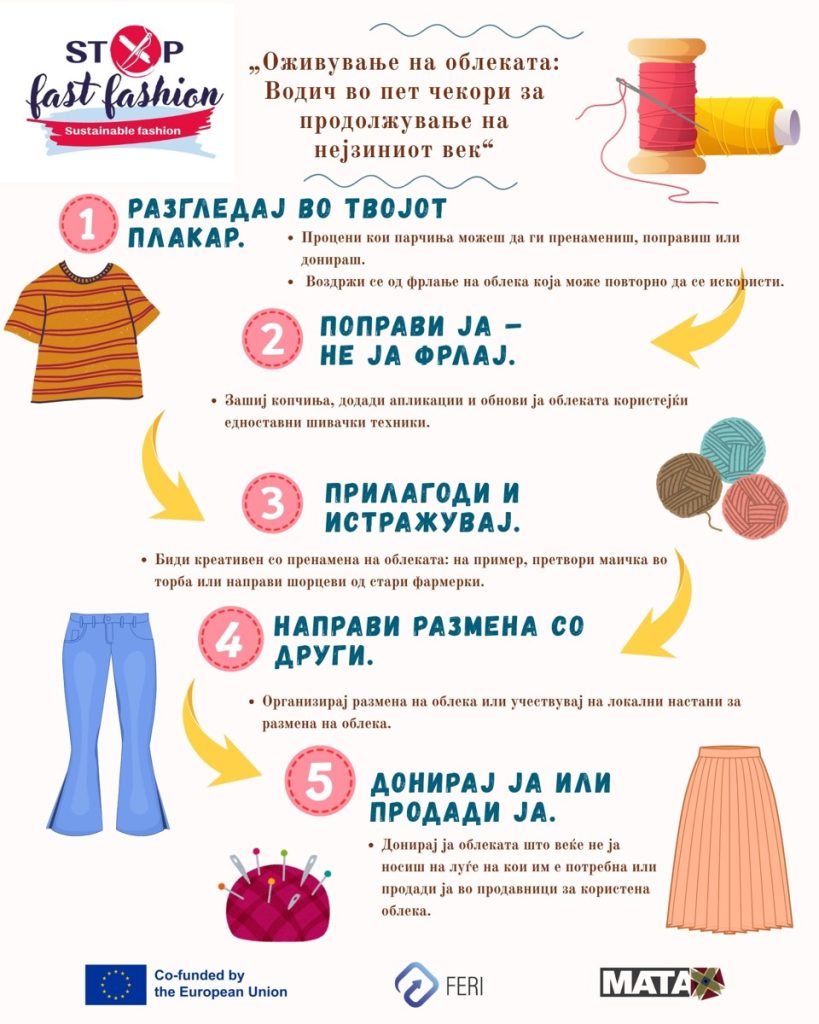 STOP fast fashion
Sustainable fashion

„Оживување на облеката: Водич во пет чекори за продолжување на нејзиниот век“

1 РАЗГЛЕДАЈ ВО ТВОЈОТ ПЛАКАР.

• Процени кои парчиња можеш да ги пренамениш, поправиш или донираш.
• Воздржи се од фрлање на облека која може повторно да се искористи.

2 ПОПРАВИ ЈА – НЕ ЈА ФРЛАЈ.

• Зашиј копчиња, додади апликации и обнови ја облеката користејќи едноставни шивачки техники.

3 ПРИЛАГОДИ И ИСТРАЖУВАЈ.

• Биди креативен со пренамена на облеката: на пример, претвори маичка во торба или направи шорцеви од стари фармерки.

4 НАПРАВИ РАЗМЕНА СО ДРУГИ.

• Организирај размена на облека или учествувај на локални настани за размена на облека.

5 ДОНИРАЈ ЈА ИЛИ ПРОДАДИ ЈА.

• Донирај ја облеката што веќе не ја носиш на луѓе на кои им е потребна или продади ја во продавници за користена облека.

Co-funded by the European Union

FERI

MATA