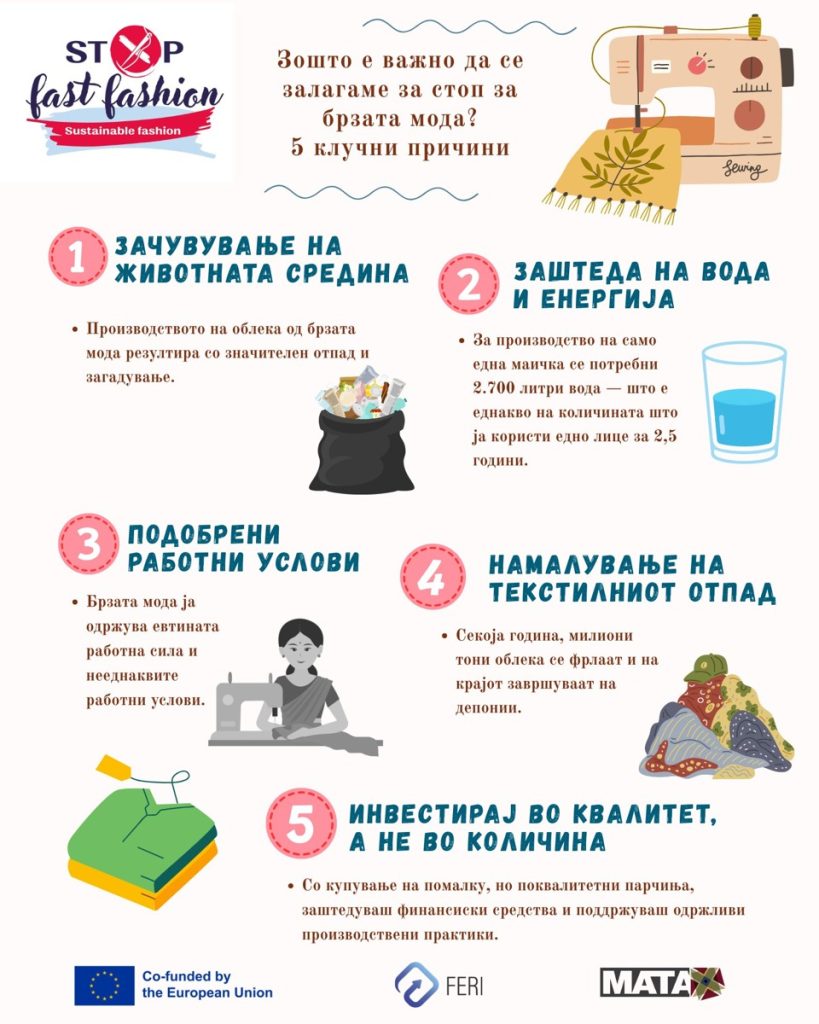 STOP
fast fashion
Sustainable fashion

Зошто е важно да се залагаме за стоп за брзата мода?
5 клучни причини

Sewing

1 ЗАЧУВУВАЊЕ НА ЖИВОТНАТА СРЕДИНА

• Производството на облека од брзата мода резултира со значителен отпад и загадување.

2 ЗАШТЕДА НА ВОДА И ЕНЕРГИЈА

• За производство на само една маичка се потребни 2.700 литри вода — што е еднакво на количината што ја користи едно лице за 2,5 години.

3 ПОДОБРЕНИ РАБОТНИ УСЛОВИ

• Брзата мода ја одржува евтината работна сила и нееднаквите работни услови.

4 НАМАЛУВАЊЕ НА ТЕКСТИЛНИОТ ОТПАД

• Секоја година, милиони тони облека се фрлаат и на крајот завршуваат на депонии.

5 ИНВЕСТИРАЈ ВО КВАЛИТЕТ, А НЕ ВО КОЛИЧИНА

• Со купување на помалку, но поквалитетни парчиња, заштедуваш финансиски средства и поддржуваш одржливи производствени практики.

Co-funded by the European Union

FERI

MATA